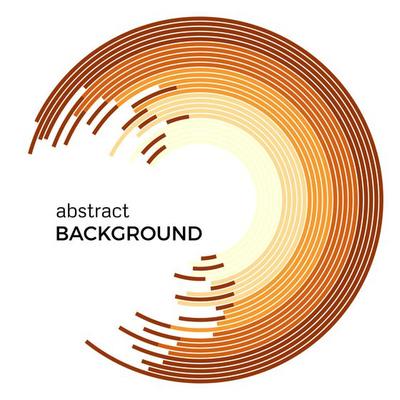 abstract
BACKGROUND