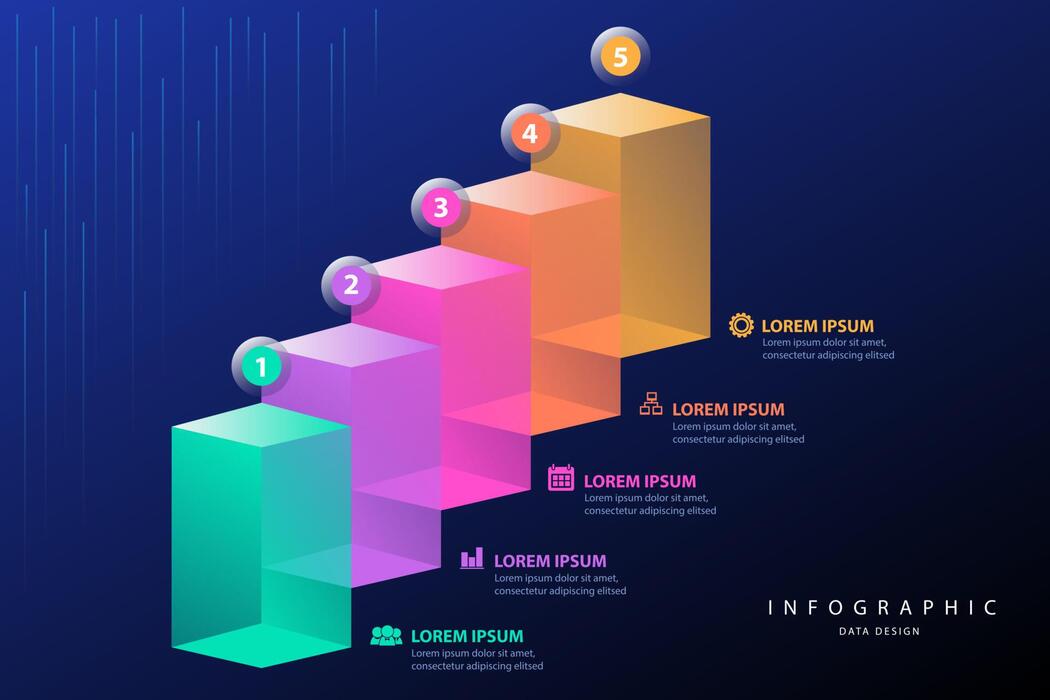 5

4

3

2

1

LOREM IPSUM
Lorem ipsum dolor sit amet, consectetur adipiscing elitsed

LOREM IPSUM
Lorem ipsum dolor sit amet, consectetur adipiscing elitsed

LOREM IPSUM
Lorem ipsum dolor sit amet, consectetur adipiscing elitsed

LOREM IPSUM
Lorem ipsum dolor sit amet, consectetur adipiscing elitsed

LOREM IPSUM
Lorem ipsum dolor sit amet, consectetur adipiscing elitsed

INFOGRAPHIC
DATA DESIGN