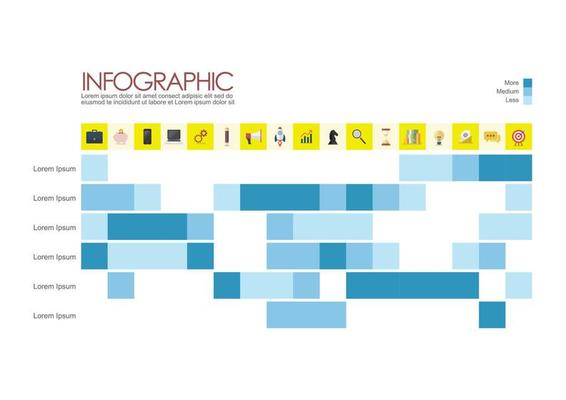 INFOGRAPHIC
Lorem ipsum dolor sit amet consect adipisic elit sed do eiusmod te incididunt ut labore et Lorem ipsum dolor sit

More
Medium
Less

Lorem Ipsum
Lorem Ipsum
Lorem Ipsum
Lorem Ipsum
Lorem Ipsum
Lorem Ipsum