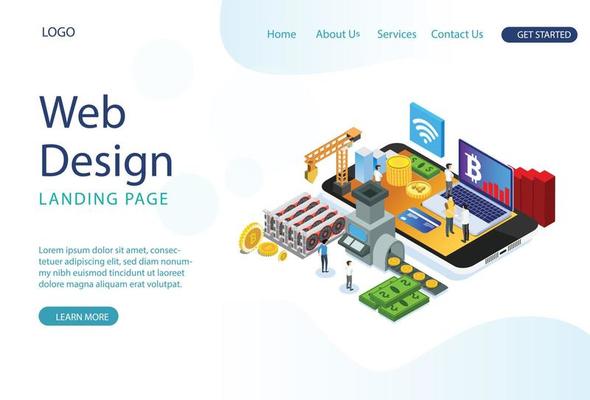 LOGO

Home About Us Services Contact Us GET STARTED

Web Design

LANDING PAGE

Lorem ipsum dolor sit amet, consectetuer adipiscing elit, sed diam nonummy nibh euismod tincidunt ut laoreet dolore magna aliquam erat volutpat.

LEARN MORE