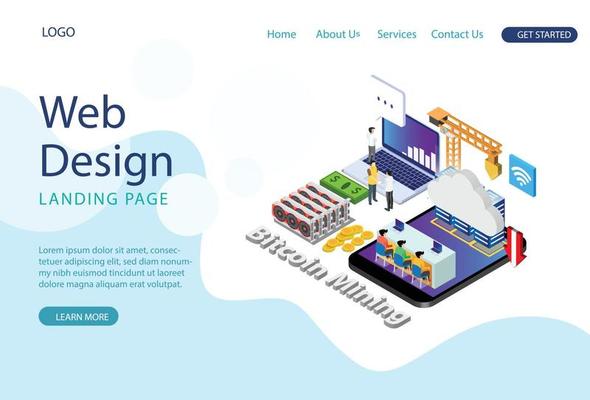 LOGO

Home About Us Services Contact Us GET STARTED

Web Design

LANDING PAGE

Lorem ipsum dolor sit amet, consectetuer adipiscing elit, sed diam nonummy nibh euismod tincidunt ut laoreet dolore magna aliquam erat volutpat.

LEARN MORE

Bitcoin Mining