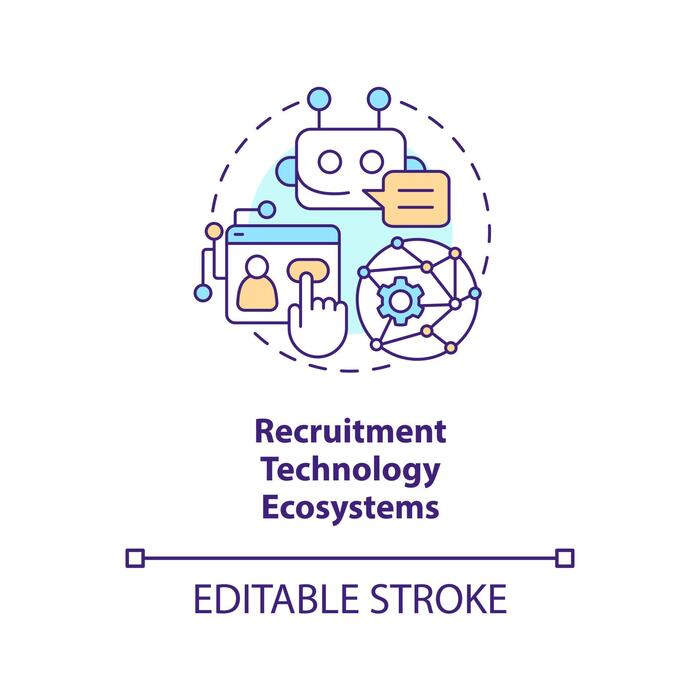 Recruitment Technology Ecosystems

EDITABLE STROKE