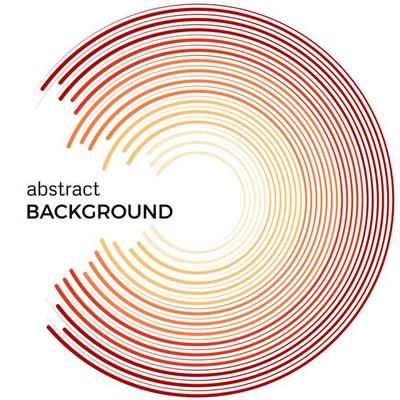 abstract
BACKGROUND