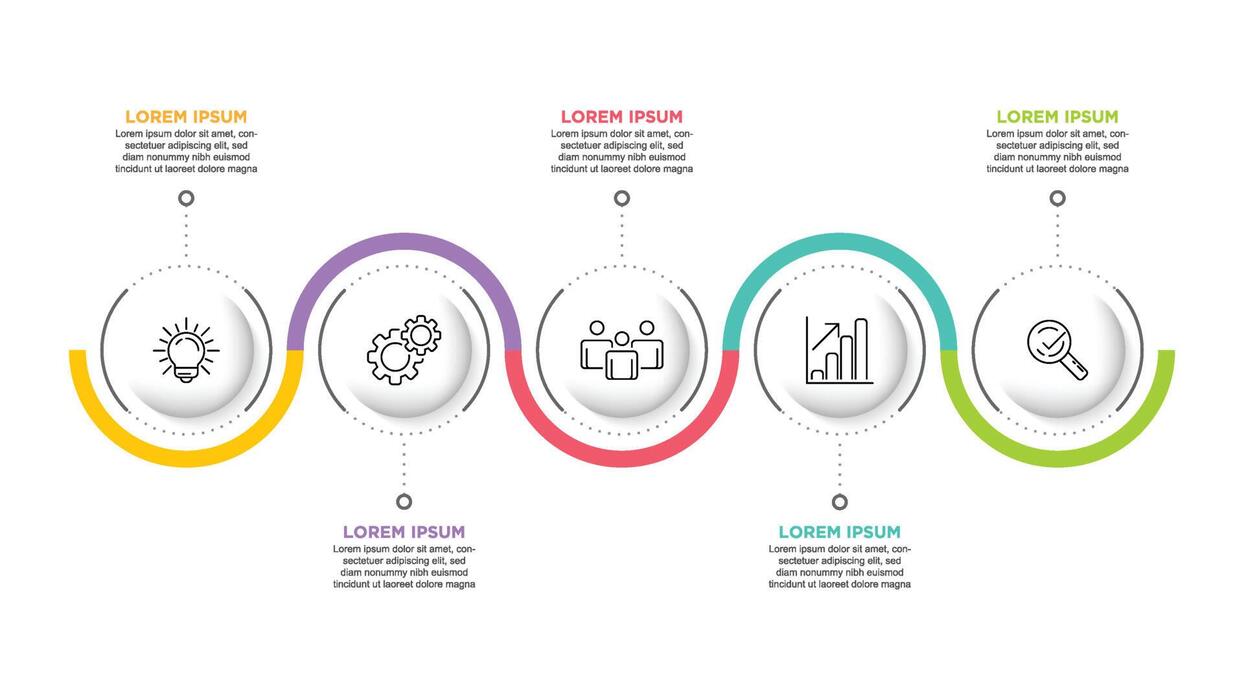 LOREM IPSUM
Lorem ipsum dolor sit amet, consectetuer adipiscing elit, sed diam nonummy nibh euismod tincidunt ut laoreet dolore magna

LOREM IPSUM
Lorem ipsum dolor sit amet, consectetuer adipiscing elit, sed diam nonummy nibh euismod tincidunt ut laoreet dolore magna

LOREM IPSUM
Lorem ipsum dolor sit amet, consectetuer adipiscing elit, sed diam nonummy nibh euismod tincidunt ut laoreet dolore magna

LOREM IPSUM
Lorem ipsum dolor sit amet, consectetuer adipiscing elit, sed diam nonummy nibh euismod tincidunt ut laoreet dolore magna

LOREM IPSUM
Lorem ipsum dolor sit amet, consectetuer adipiscing elit, sed diam nonummy nibh euismod tincidunt ut laoreet dolore magna