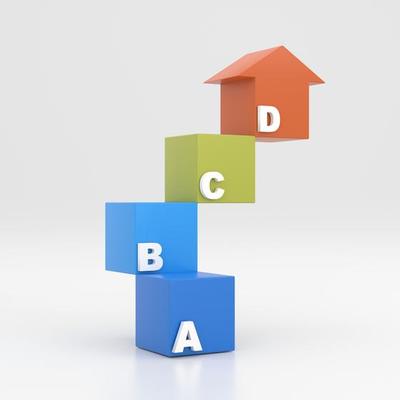 D

C

B

A