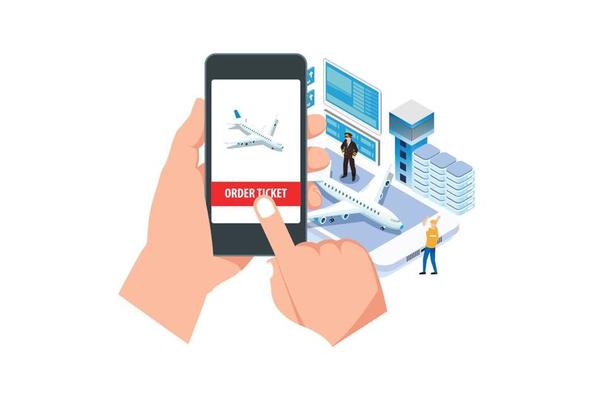 ORDER TICKET