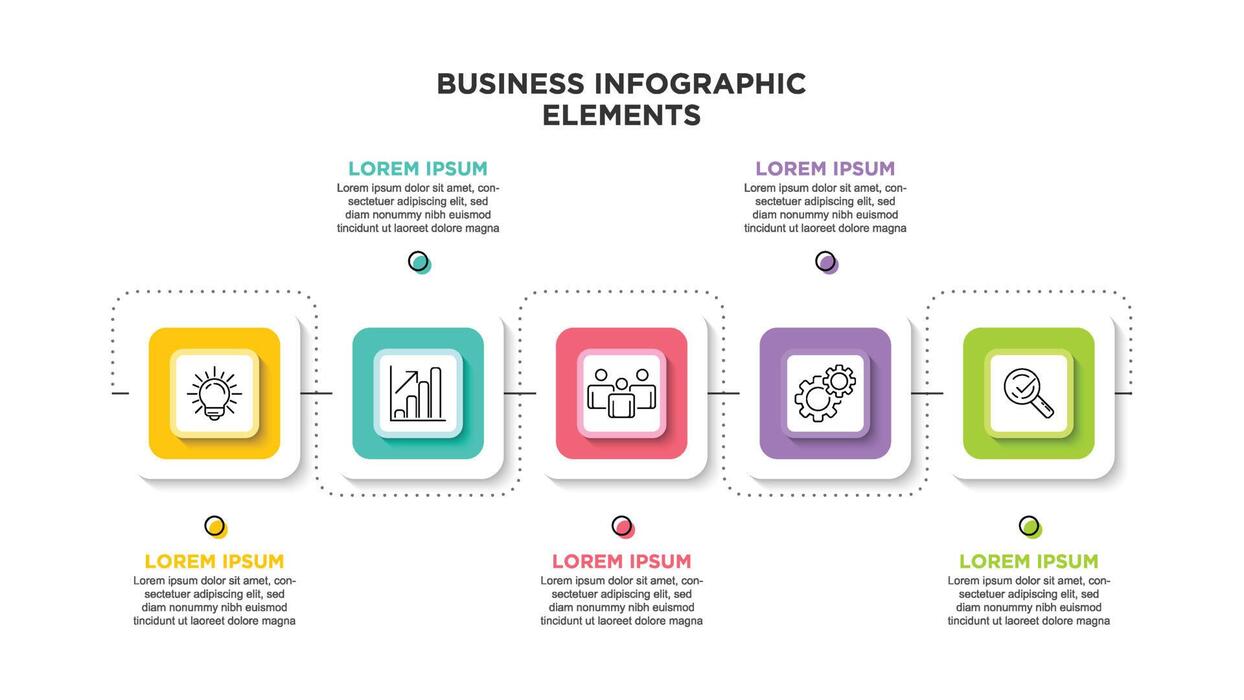 BUSINESS INFOGRAPHIC ELEMENTS

LOREM IPSUM
Lorem ipsum dolor sit amet, consectetuer adipiscing elit, sed diam nonummy nibh euismod tincidunt ut laoreet dolore magna

LOREM IPSUM
Lorem ipsum dolor sit amet, consectetuer adipiscing elit, sed diam nonummy nibh euismod tincidunt ut laoreet dolore magna

LOREM IPSUM
Lorem ipsum dolor sit amet, consectetuer adipiscing elit, sed diam nonummy nibh euismod tincidunt ut laoreet dolore magna

LOREM IPSUM
Lorem ipsum dolor sit amet, consectetuer adipiscing elit, sed diam nonummy nibh euismod tincidunt ut laoreet dolore magna

LOREM IPSUM
Lorem ipsum dolor sit amet, consectetuer adipiscing elit, sed diam nonummy nibh euismod tincidunt ut laoreet dolore magna