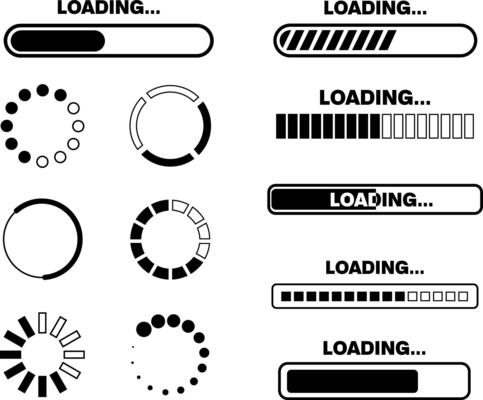 LOADING...

LOADING...

LOADING...

LOADING...

LOADING...

LOADING...