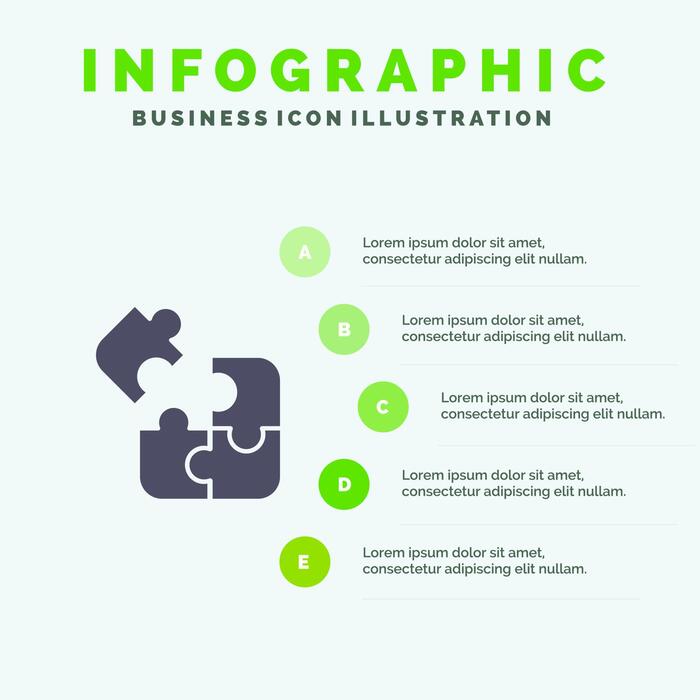 INFOGRAPHIC

BUSINESS ICON ILLUSTRATION

A

Lorem ipsum dolor sit amet, consectetur adipiscing elit nullam.

B

Lorem ipsum dolor sit amet, consectetur adipiscing elit nullam.

C

Lorem ipsum dolor sit amet, consectetur adipiscing elit nullam.

D

Lorem ipsum dolor sit amet, consectetur adipiscing elit nullam.

E

Lorem ipsum dolor sit amet, consectetur adipiscing elit nullam.