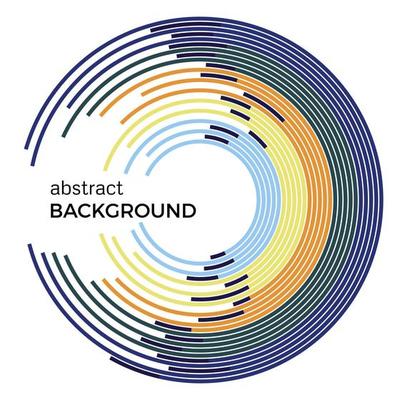 abstract
BACKGROUND