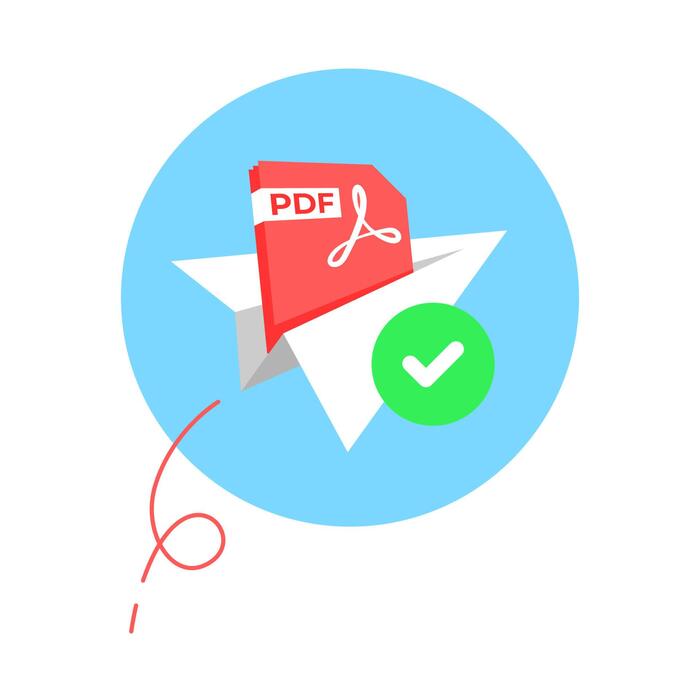 PDF