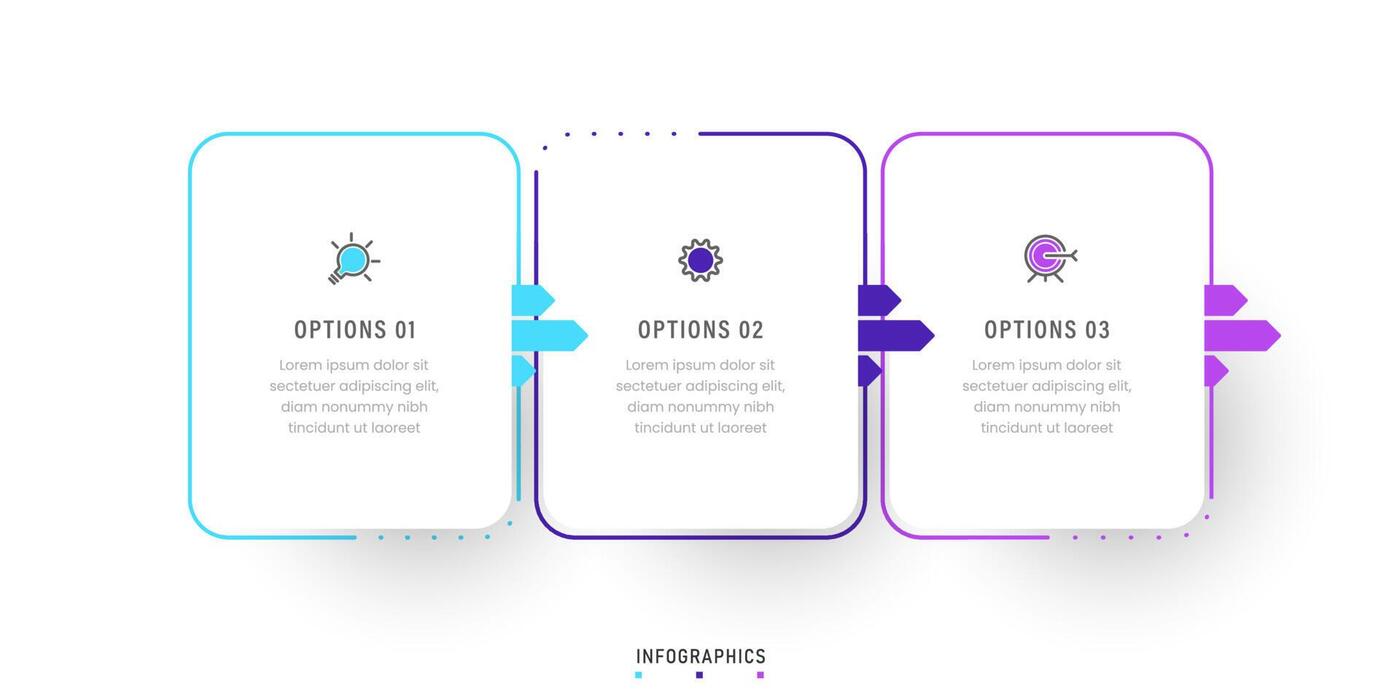 OPTIONS 01

Lorem ipsum dolor sit sectetuer adipiscing elit, diam nonummy nibh tincidunt ut laoreet

OPTIONS 02

Lorem ipsum dolor sit sectetuer adipiscing elit, diam nonummy nibh tincidunt ut laoreet

OPTIONS 03

Lorem ipsum dolor sit sectetuer adipiscing elit, diam nonummy nibh tincidunt ut laoreet

INFOGRAPHICS