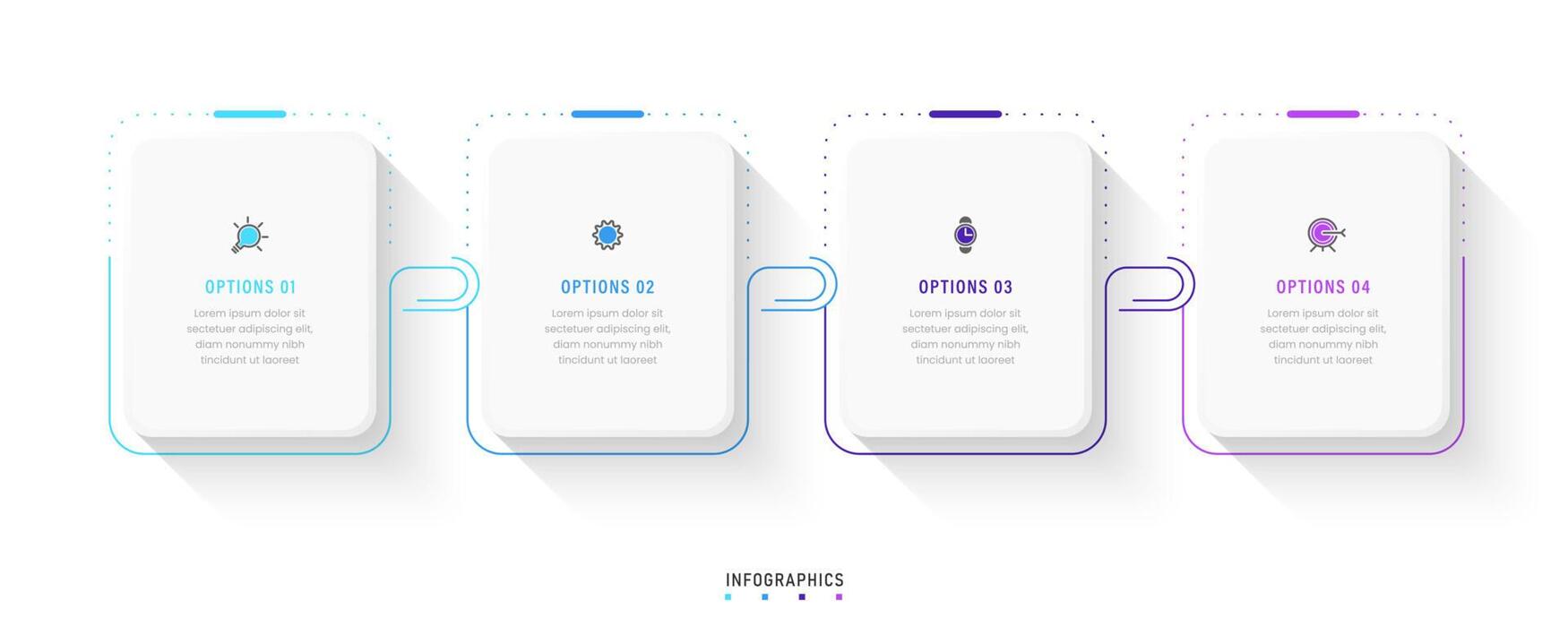 OPTIONS 01

Lorem ipsum dolor sit sectetuer adipiscing elit, diam nonummy nibh tincidunt ut laoreet

OPTIONS 02

Lorem ipsum dolor sit sectetuer adipiscing elit, diam nonummy nibh tincidunt ut laoreet

OPTIONS 03

Lorem ipsum dolor sit sectetuer adipiscing elit, diam nonummy nibh tincidunt ut laoreet

OPTIONS 04

Lorem ipsum dolor sit sectetuer adipiscing elit, diam nonummy nibh tincidunt ut laoreet

INFOGRAPHICS