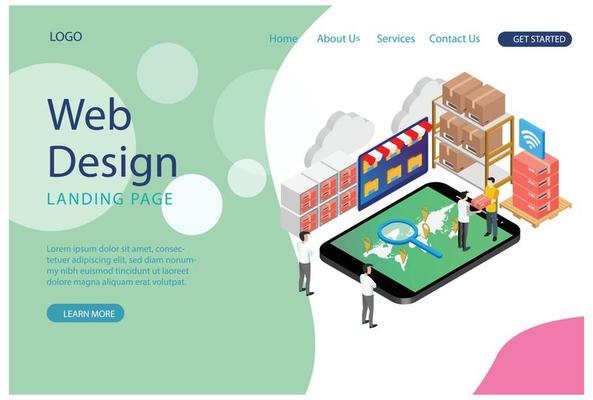 LOGO

Home About Us Services Contact Us GET STARTED

Web Design

LANDING PAGE

Lorem ipsum dolor sit amet, consectetuer adipiscing elit, sed diam nonummy nibh euismod tincidunt ut laoreet dolore magna aliquam erat volutpat.

LEARN MORE