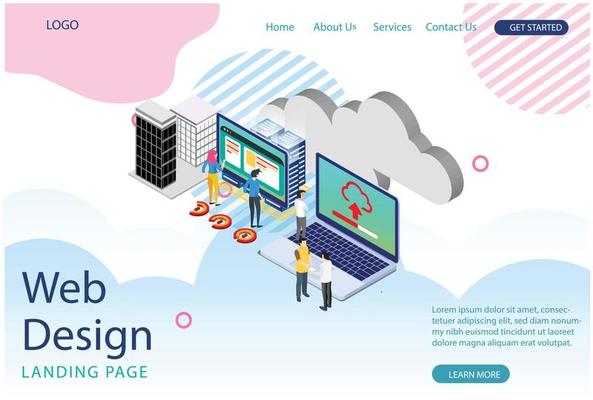 LOGO

Home About Us Services Contact Us GET STARTED

Web Design
LANDING PAGE

Lorem ipsum dolor sit amet, consectetuer adipiscing elit, sed diam nonummy nibh euismod tincidunt ut laoreet dolore magna aliquam erat volutpat.

LEARN MORE