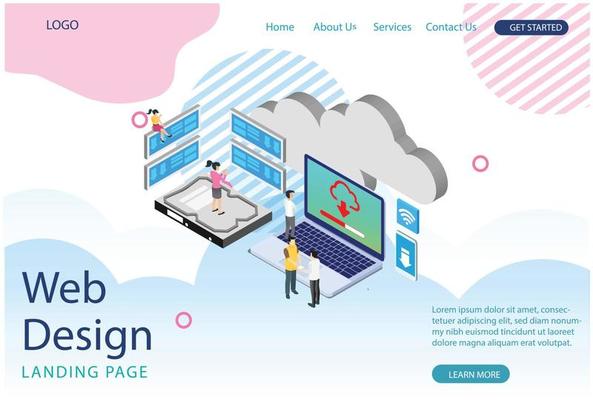 LOGO

Home About Us Services Contact Us GET STARTED

Web Design
LANDING PAGE

Lorem ipsum dolor sit amet, consectetuer adipiscing elit, sed diam nonummy nibh euismod tincidunt ut laoreet dolore magna aliquam erat volutpat.

LEARN MORE