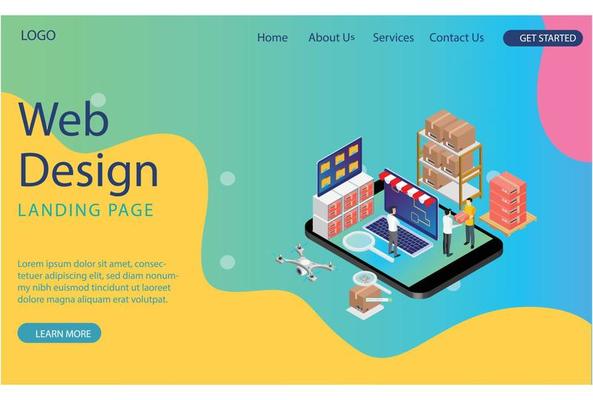 LOGO

Home About Us Services Contact Us GET STARTED

Web Design

LANDING PAGE

Lorem ipsum dolor sit amet, consectetuer adipiscing elit, sed diam nonummy nibh euismod tincidunt ut laoreet dolore magna aliquam erat volutpat.

LEARN MORE