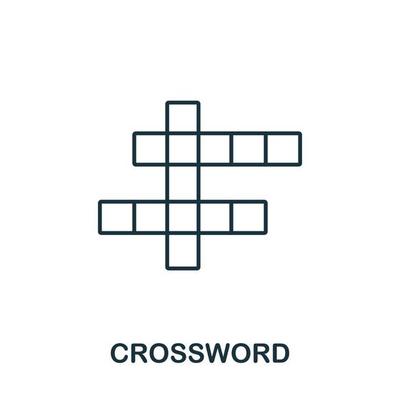 CROSSWORD