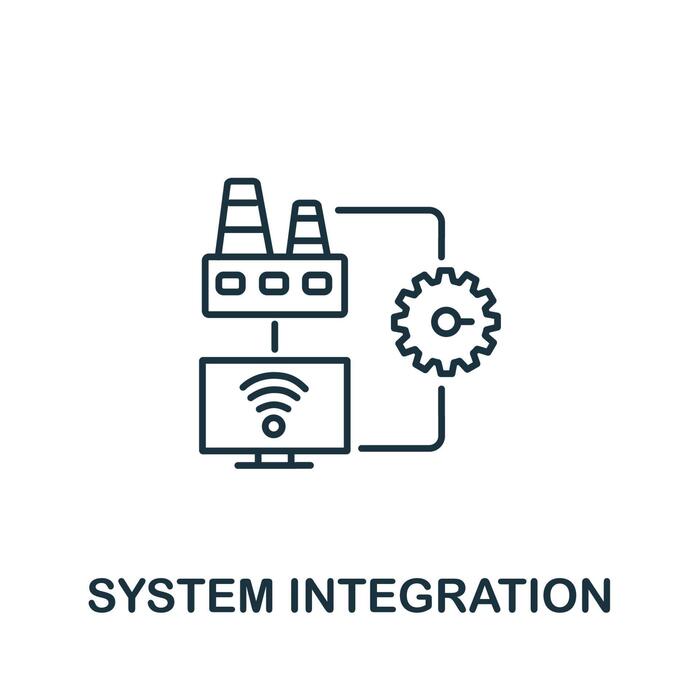 SYSTEM INTEGRATION