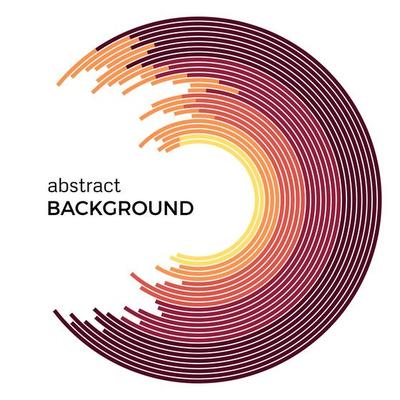 abstract
BACKGROUND