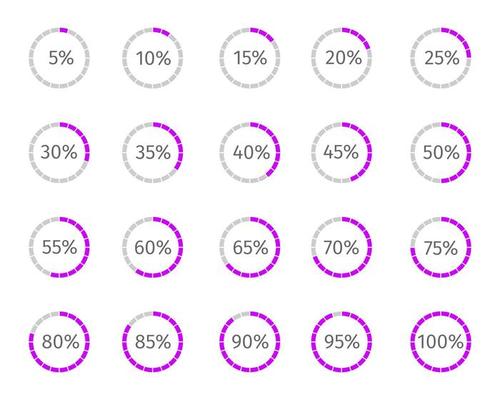 5% 10% 15% 20% 25%

30% 35% 40% 45% 50%

55% 60% 65% 70% 75%

80% 85% 90% 95% 100%