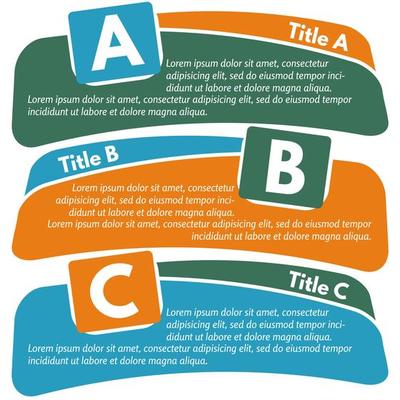 A

Title A

Lorem ipsum dolor sit amet, consectetur adipisicing elit, sed do eiusmod tempor incididunt ut labore et dolore magna aliqua.
Lorem ipsum dolor sit amet, consectetur adipisicing elit, sed do eiusmod tempor incididunt ut labore et dolore magna aliqua.

Title B

B

Lorem ipsum dolor sit amet, consectetur adipisicing elit, sed do eiusmod tempor incididunt ut labore et dolore magna aliqua.
Lorem ipsum dolor sit amet, consectetur adipisicing elit, sed do eiusmod tempor incididunt ut labore et dolore magna aliqua.

C

Title C

Lorem ipsum dolor sit amet, consectetur adipisicing elit, sed do eiusmod tempor incididunt ut labore et dolore magna aliqua.
Lorem ipsum dolor sit amet, consectetur adipisicing elit, sed do eiusmod tempor incididunt ut labore et dolore magna aliqua.