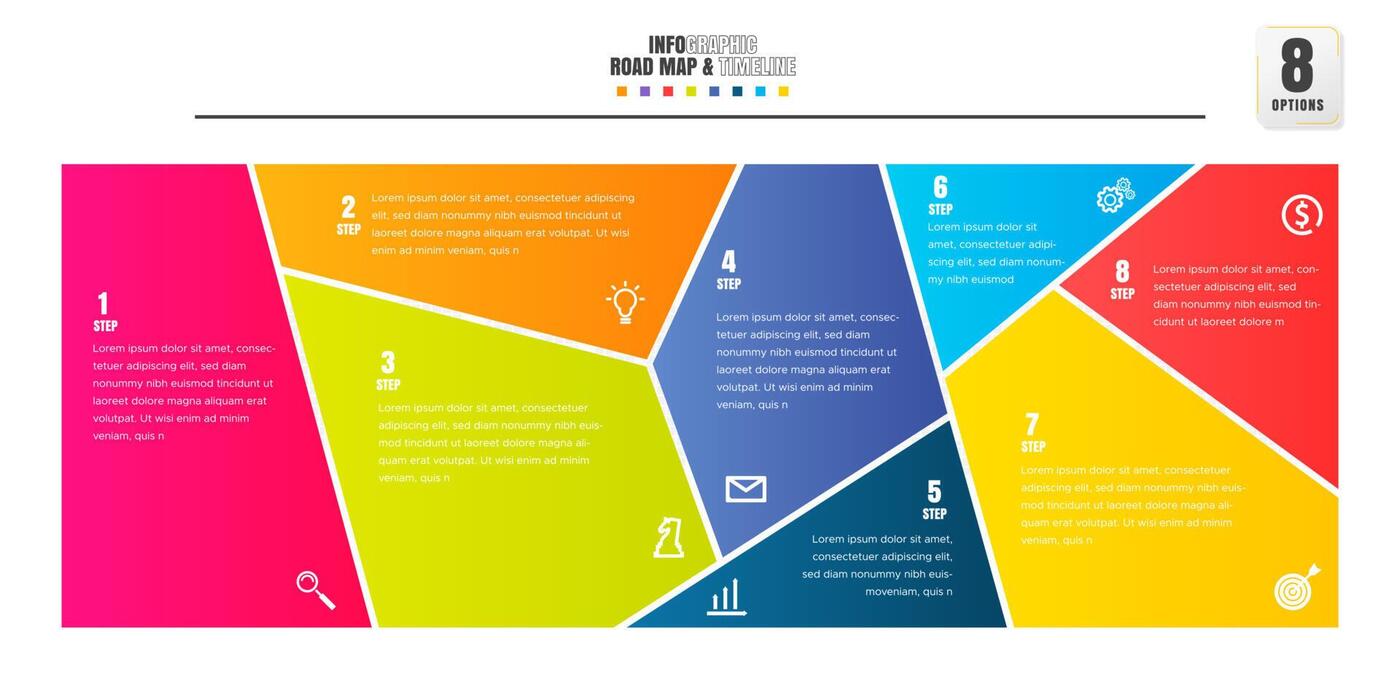 INFOGRAPHIC
ROAD MAP & TIMELINE

8
OPTIONS

1
STEP
Lorem ipsum dolor sit amet, consectetuer adipiscing elit, sed diam nonummy nibh euismod tincidunt ut laoreet dolore magna aliquam erat volutpat. Ut wisi enim ad minim veniam, quis n

2
STEP
Lorem ipsum dolor sit amet, consectetuer adipiscing elit, sed diam nonummy nibh euismod tincidunt ut laoreet dolore magna aliquam erat volutpat. Ut wisi enim ad minim veniam, quis n

3
STEP
Lorem ipsum dolor sit amet, consectetuer adipiscing elit, sed diam nonummy nibh euismod tincidunt ut laoreet dolore magna aliquam erat volutpat. Ut wisi enim ad minim veniam, quis n

4
STEP
Lorem ipsum dolor sit amet, consectetuer adipiscing elit, sed diam nonummy nibh euismod tincidunt ut laoreet dolore magna aliquam erat volutpat. Ut wisi enim ad minim veniam, quis n

5
STEP
Lorem ipsum dolor sit amet, consectetuer adipiscing elit, sed diam nonummy nibh euismoveniam, quis n

6
STEP
Lorem ipsum dolor sit amet, consectetuer adipiscing elit, sed diam nonummy nibh euismod

7
STEP
Lorem ipsum dolor sit amet, consectetuer adipiscing elit, sed diam nonummy nibh euismod tincidunt ut laoreet dolore magna aliquam erat volutpat. Ut wisi enim ad minim veniam, quis n

8
STEP
Lorem ipsum dolor sit amet, consectetuer adipiscing elit, sed diam nonummy nibh euismod tincidunt ut laoreet dolore m