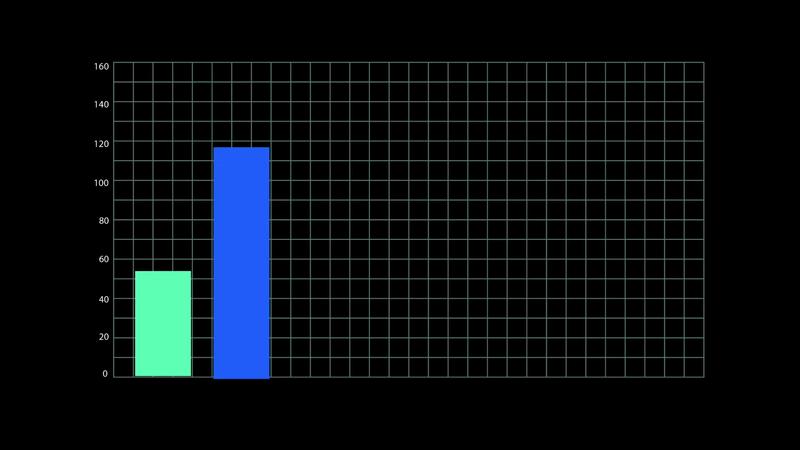 160
140
120
100
80
60
40
20
0