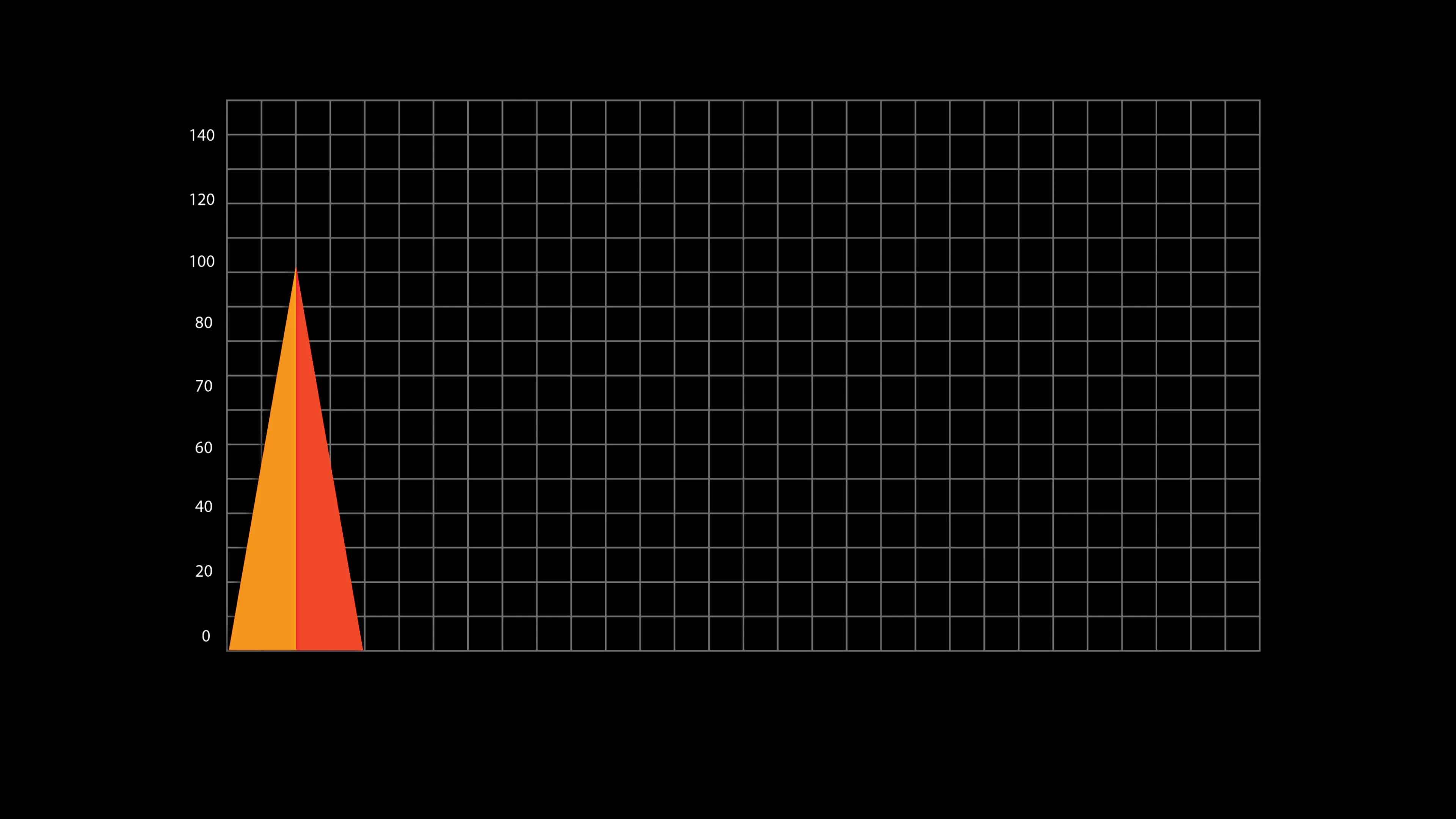 140
120
100
80
70
60
40
20
0