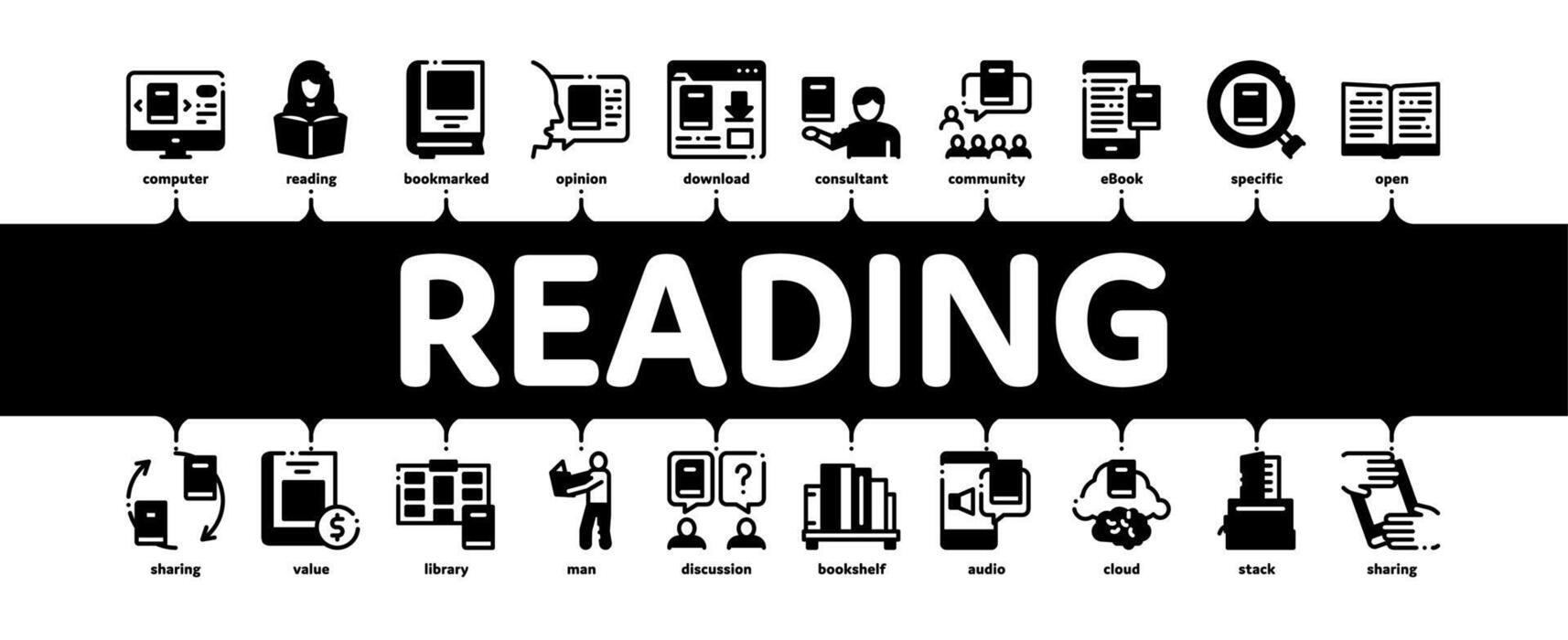 computer reading bookmarked opinion download consultant community eBook specific open

READING

sharing value library man discussion bookshelf audio cloud stack sharing