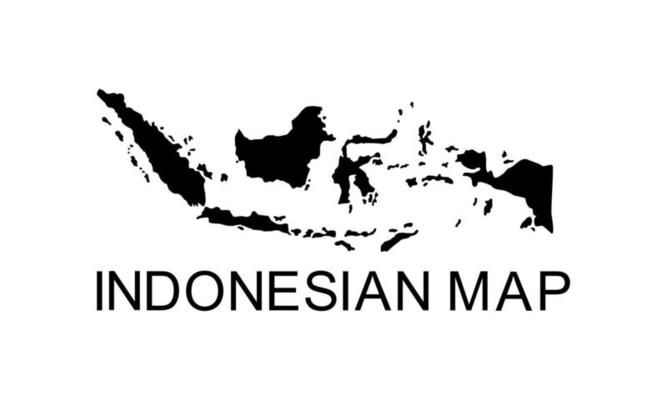 INDONESIAN MAP