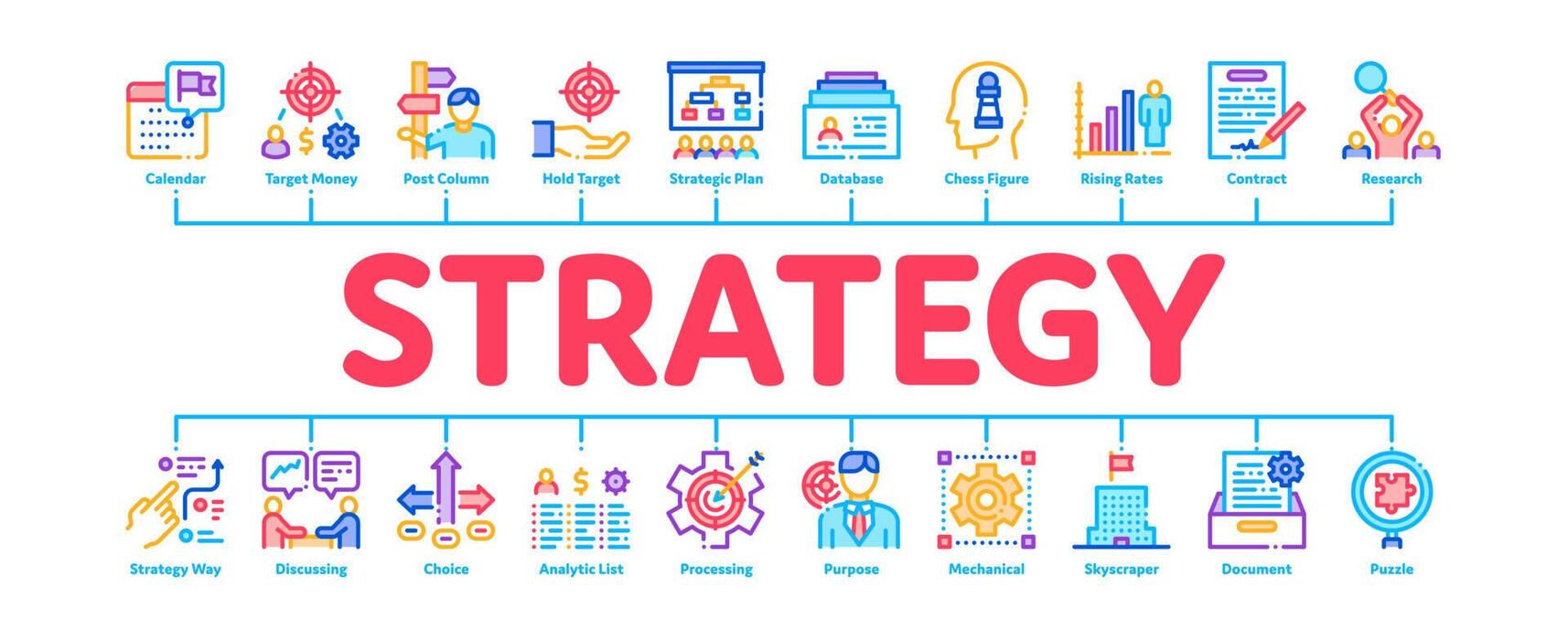 Calendar
Target Money
Post Column
Hold Target
Strategic Plan
Database
Chess Figure
Rising Rates
Contract
Research

STRATEGY

Strategy Way
Discussing
Choice
Analytic List
Processing
Purpose
Mechanical
Skyscraper
Document
Puzzle