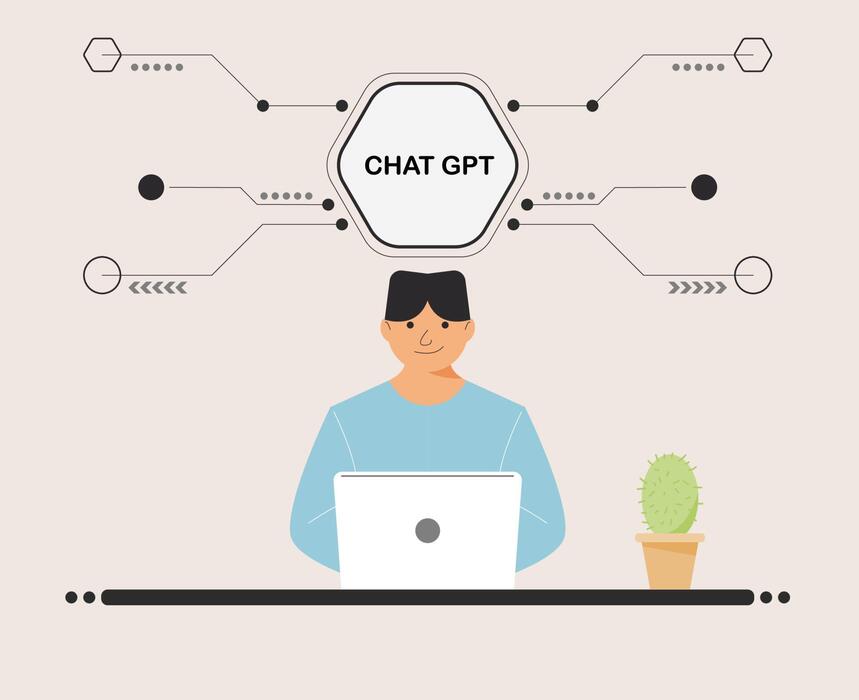 CHAT GPT