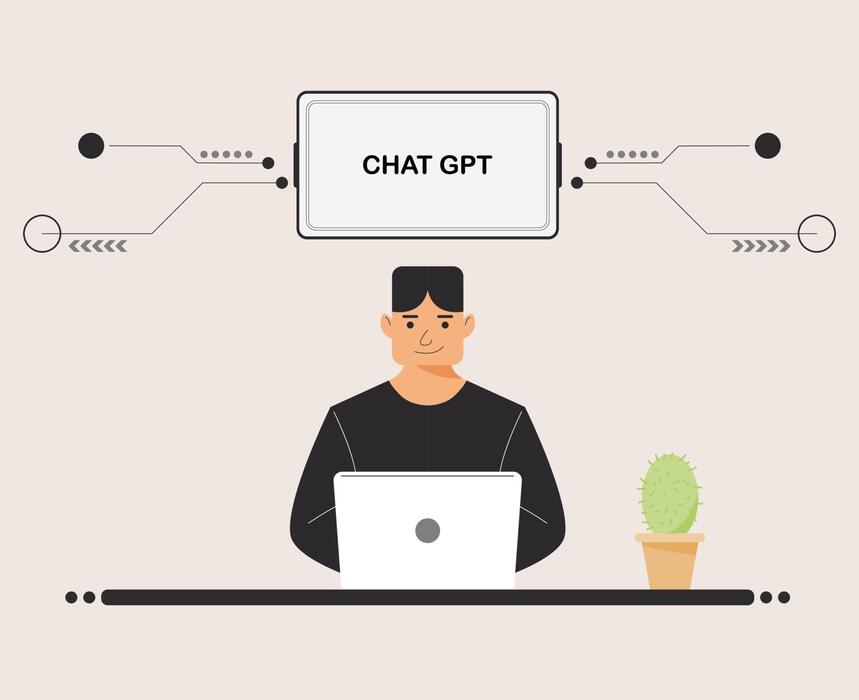 CHAT GPT