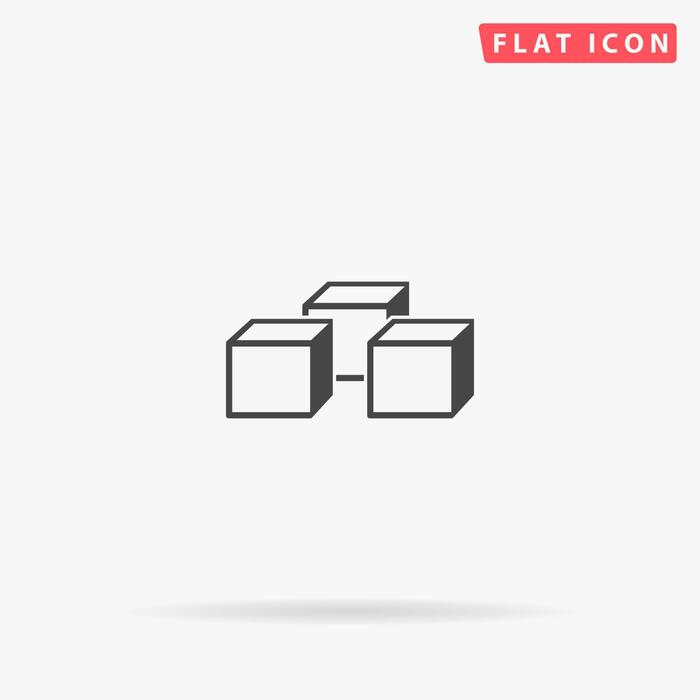 FLAT ICON