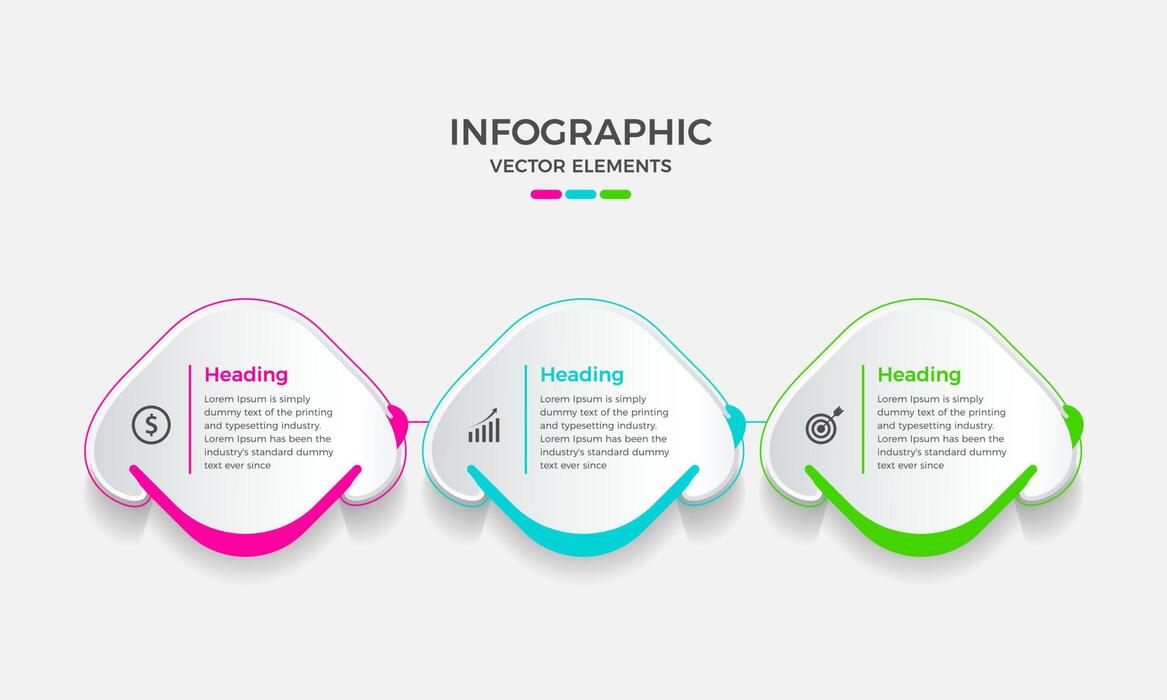 INFOGRAPHIC
VECTOR ELEMENTS

Heading
Lorem Ipsum is simply dummy text of the printing and typesetting industry. Lorem Ipsum has been the industry's standard dummy text ever since

Heading
Lorem Ipsum is simply dummy text of the printing and typesetting industry. Lorem Ipsum has been the industry's standard dummy text ever since

Heading
Lorem Ipsum is simply dummy text of the printing and typesetting industry. Lorem Ipsum has been the industry's standard dummy text ever since