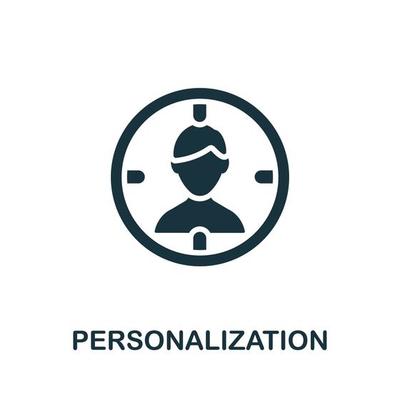 PERSONALIZATION