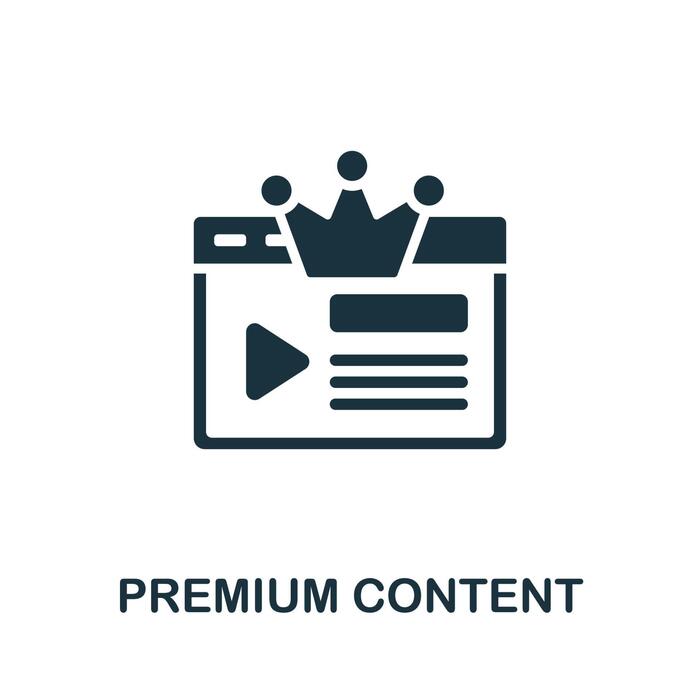 PREMIUM CONTENT