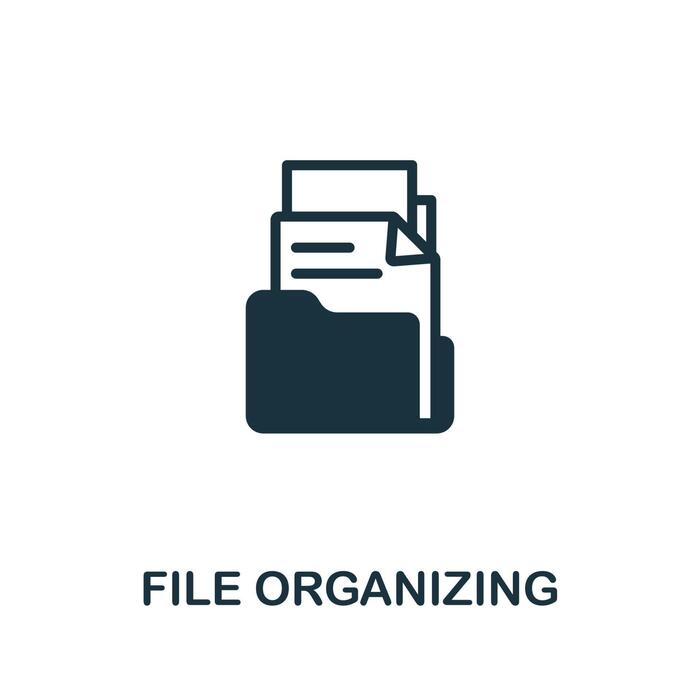 FILE ORGANIZING