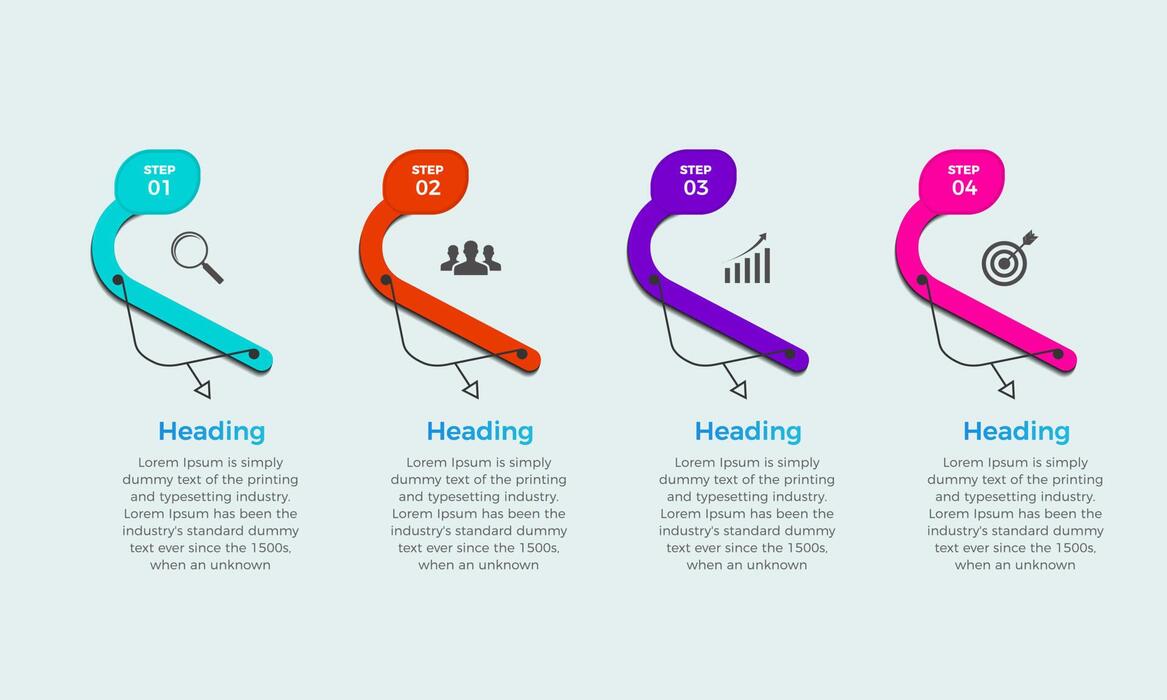 STEP
01

Heading

Lorem Ipsum is simply dummy text of the printing and typesetting industry. Lorem Ipsum has been the industry's standard dummy text ever since the 1500s, when an unknown

STEP
02

Heading

Lorem Ipsum is simply dummy text of the printing and typesetting industry. Lorem Ipsum has been the industry's standard dummy text ever since the 1500s, when an unknown

STEP
03

Heading

Lorem Ipsum is simply dummy text of the printing and typesetting industry. Lorem Ipsum has been the industry's standard dummy text ever since the 1500s, when an unknown

STEP
04

Heading

Lorem Ipsum is simply dummy text of the printing and typesetting industry. Lorem Ipsum has been the industry's standard dummy text ever since the 1500s, when an unknown