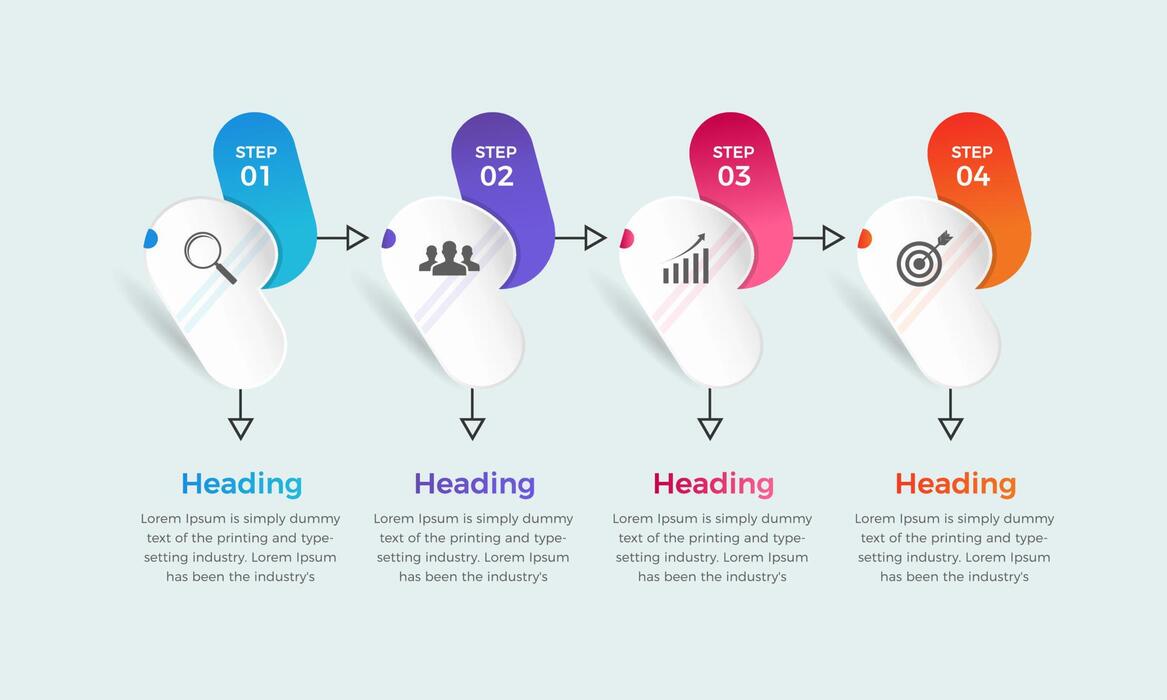 STEP 01

Heading

Lorem Ipsum is simply dummy text of the printing and typesetting industry. Lorem Ipsum has been the industry's

STEP 02

Heading

Lorem Ipsum is simply dummy text of the printing and typesetting industry. Lorem Ipsum has been the industry's

STEP 03

Heading

Lorem Ipsum is simply dummy text of the printing and typesetting industry. Lorem Ipsum has been the industry's

STEP 04

Heading

Lorem Ipsum is simply dummy text of the printing and typesetting industry. Lorem Ipsum has been the industry's