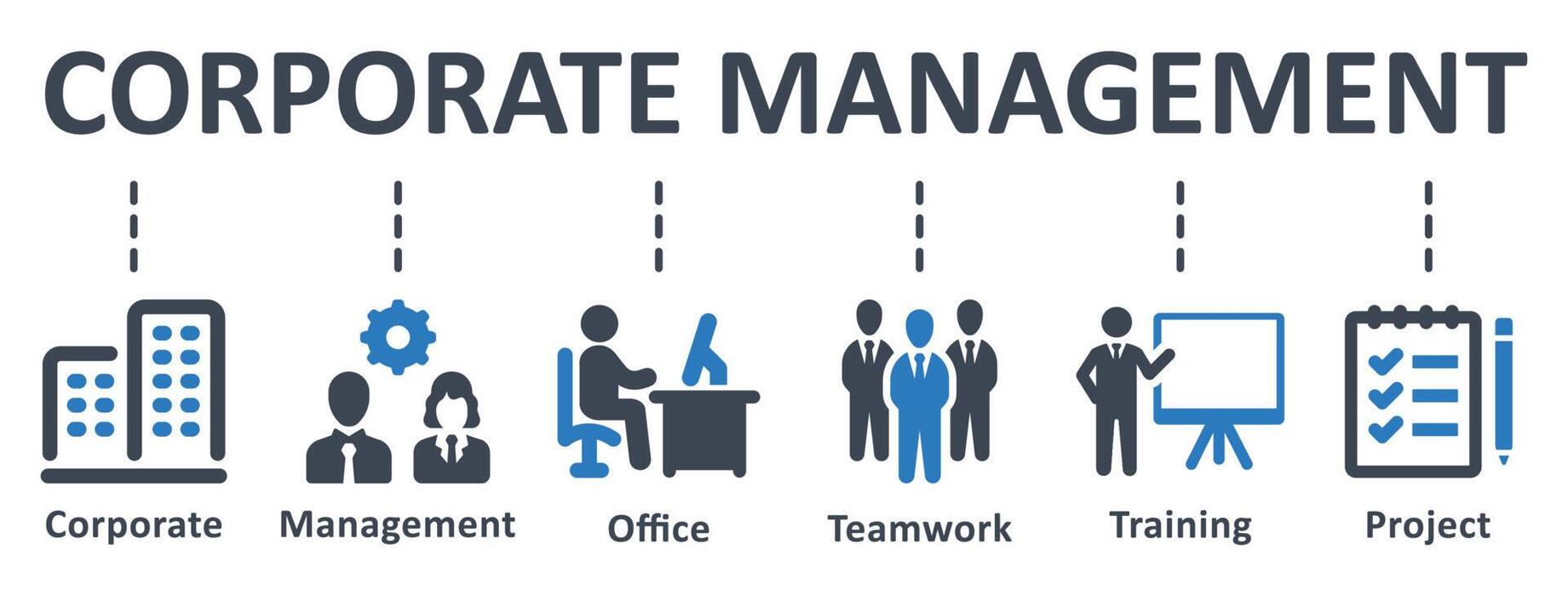 CORPORATE MANAGEMENT

Corporate

Management

Office

Teamwork

Training

Project