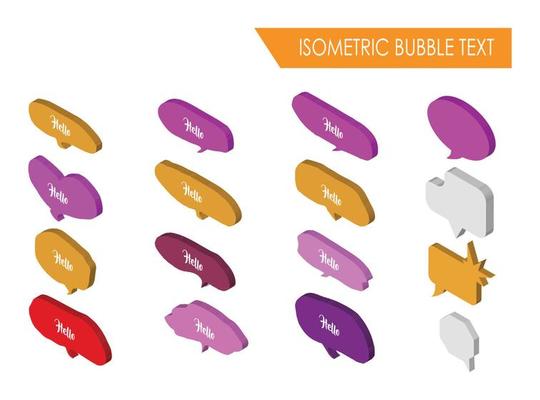 ISOMETRIC BUBBLE TEXT

Hello

Hello

Hello

Hello

Hello

Hello

Hello

Hello

Hello

Hello

Hello

Hello