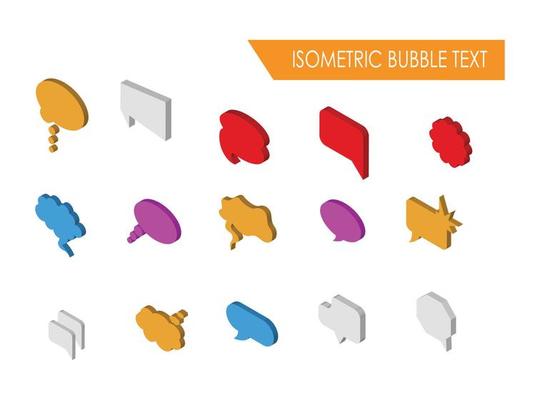 ISOMETRIC BUBBLE TEXT