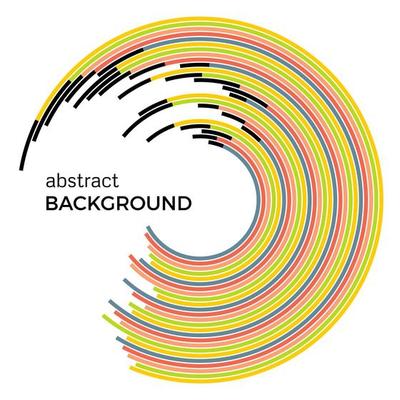 abstract
BACKGROUND