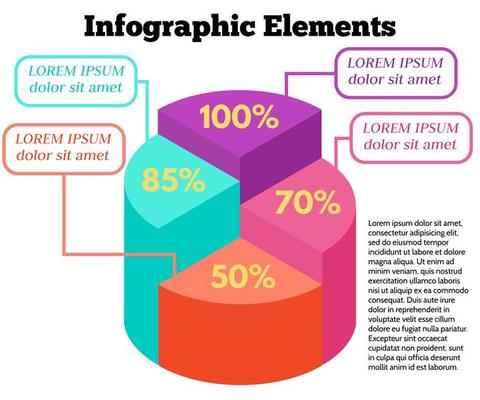 Infographic Elements

LOREM IPSUM
dolor sit amet

LOREM IPSUM
dolor sit amet

LOREM IPSUM
dolor sit amet

LOREM IPSUM
dolor sit amet

100%

85%

70%

50%

Lorem ipsum dolor sit amet, consectetur adipisicing elit, sed do eiusmod tempor incididunt ut labore et dolore magna aliqua. Ut enim ad minim veniam, quis nostrud exercitation ullamco laboris nisi ut aliquip ex ea commodo consequat. Duis aute irure dolor in reprehenderit in voluptate velit esse cillum dolore eu fugiat nulla pariatur. Excepteur sint occaecat cupidatat non proident, sunt in culpa qui officia deserunt mollit anim id est laborum.