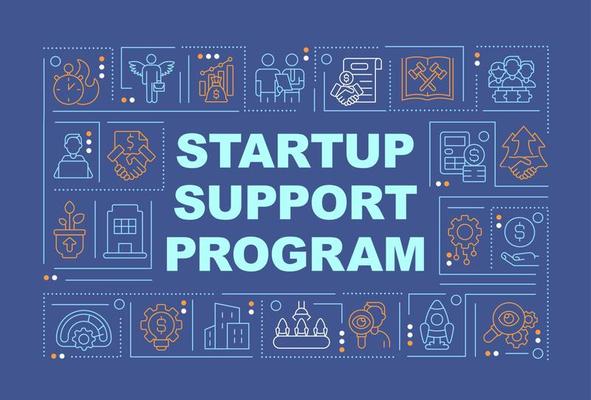 STARTUP SUPPORT PROGRAM