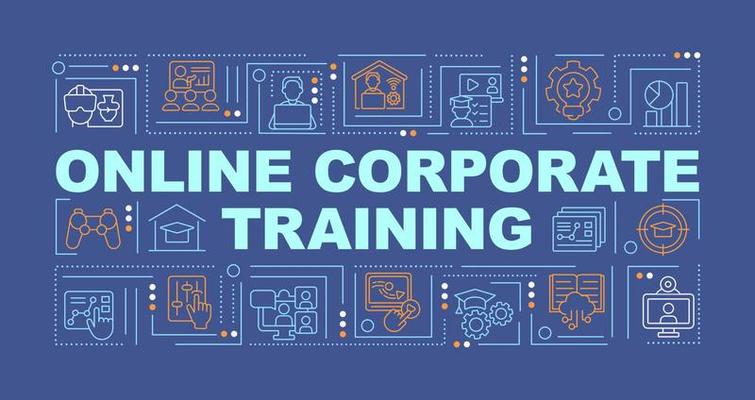 ONLINE CORPORATE TRAINING