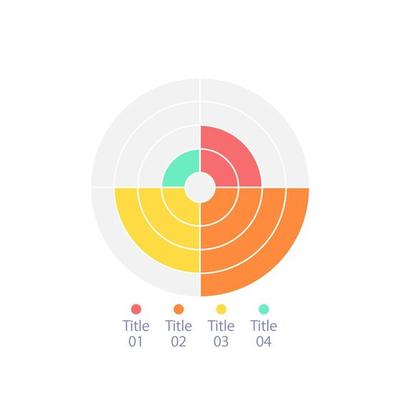 Title 01 Title 02 Title 03 Title 04