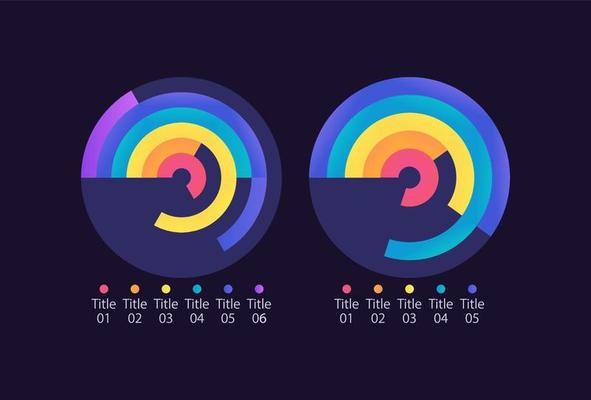 Title 01 Title 02 Title 03 Title 04 Title 05 Title 06

Title 01 Title 02 Title 03 Title 04 Title 05